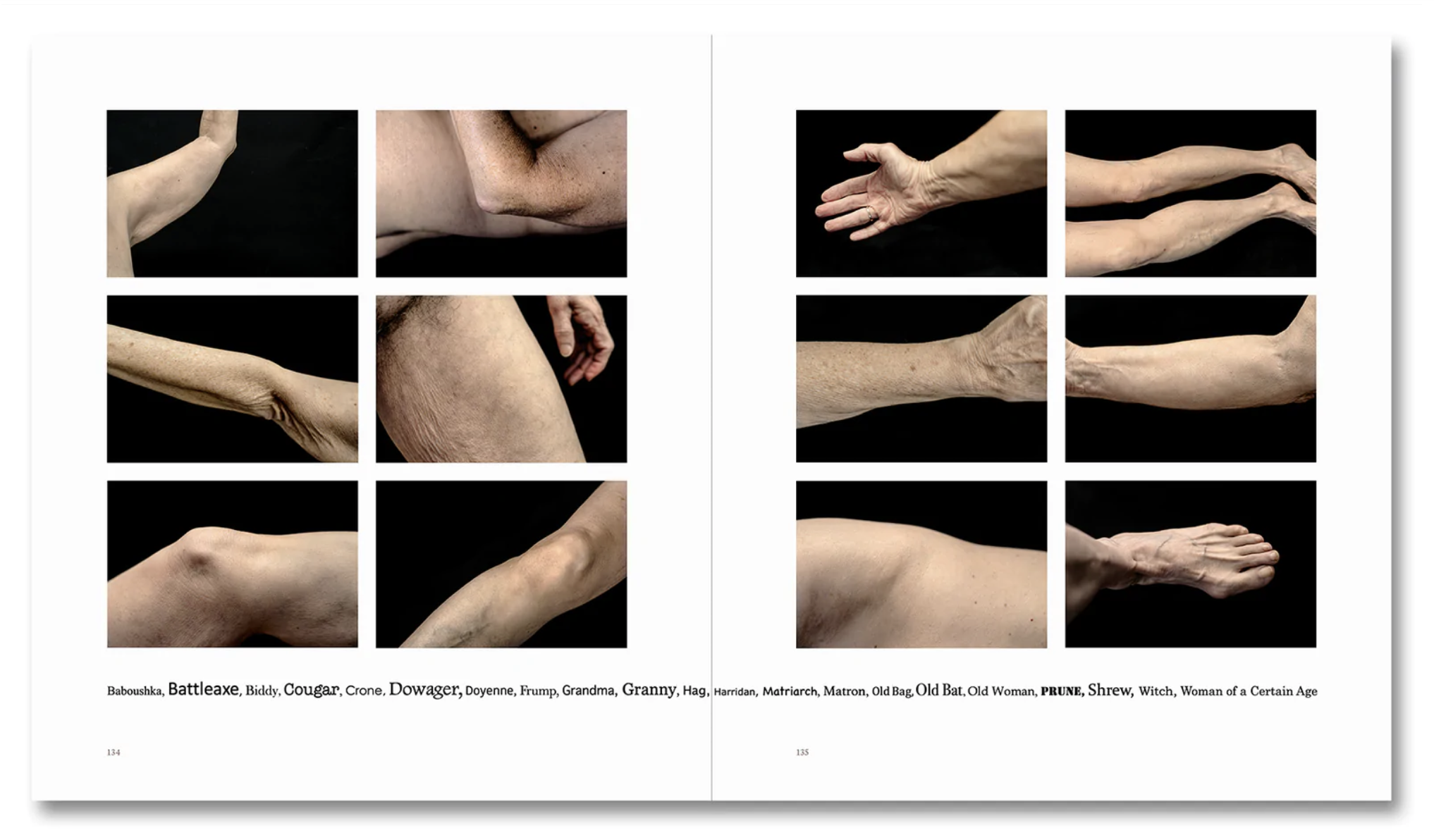 Baboushka, Battleaxe, Biddy, Cougar, Crone, Dowager, Doyenne, Frump, Grandma, Granny, Hag, Harridan, Matriarch, Matron, Old Bag, Old Bat, Old Woman, PRUNE, Shrew, Witch, Woman of a Certain Age

134

135